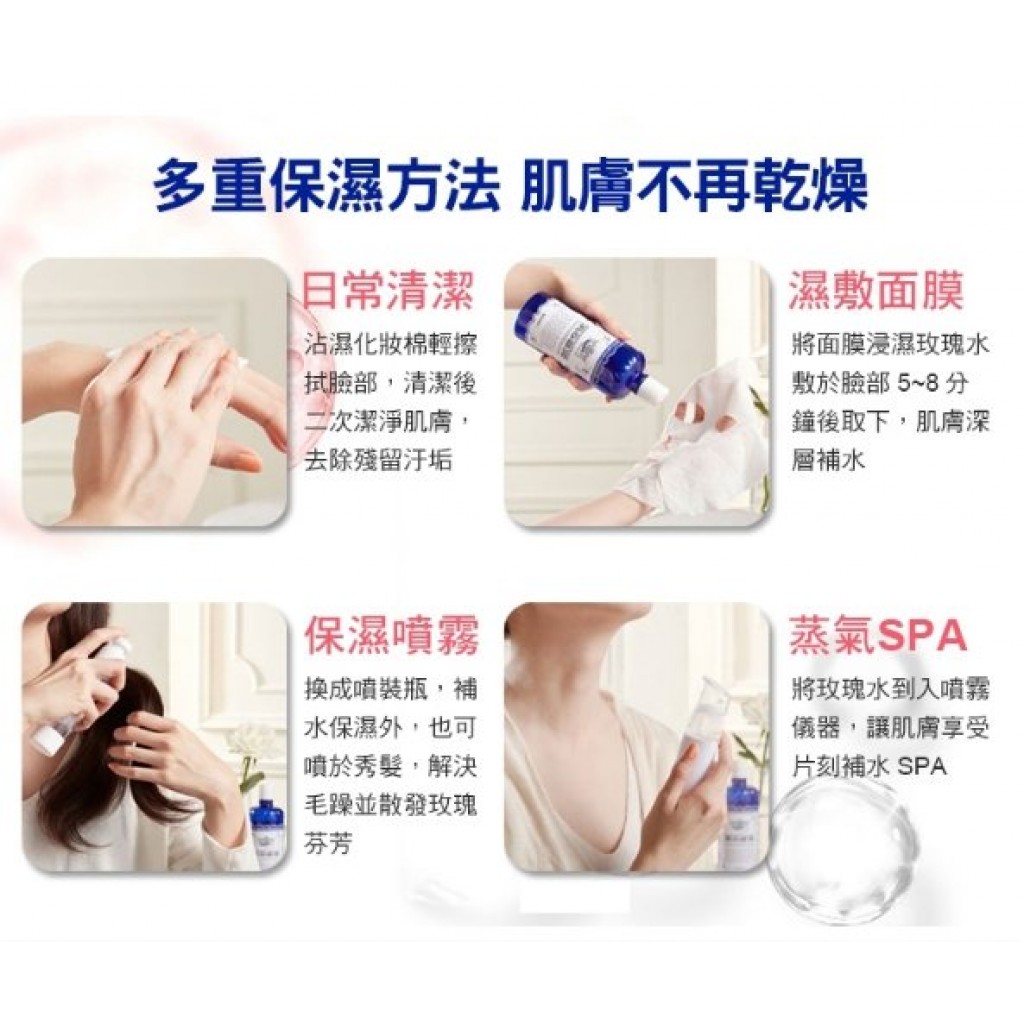 多重保濕方法 肌膚不再乾燥

日常清潔

沾濕化妝棉輕擦拭臉部，清潔後二次潔淨肌膚，去除殘留汙垢

濕敷面膜

將面膜浸濕玫瑰水敷於臉部 5~8 分鐘後取下，肌膚深層補水

保濕噴霧

換成噴裝瓶，補水保濕外，也可噴於秀髮，解決毛躁並散發玫瑰芬芳

蒸氣SPA

將玫瑰水到入噴霧儀器，讓肌膚享受片刻補水 SPA