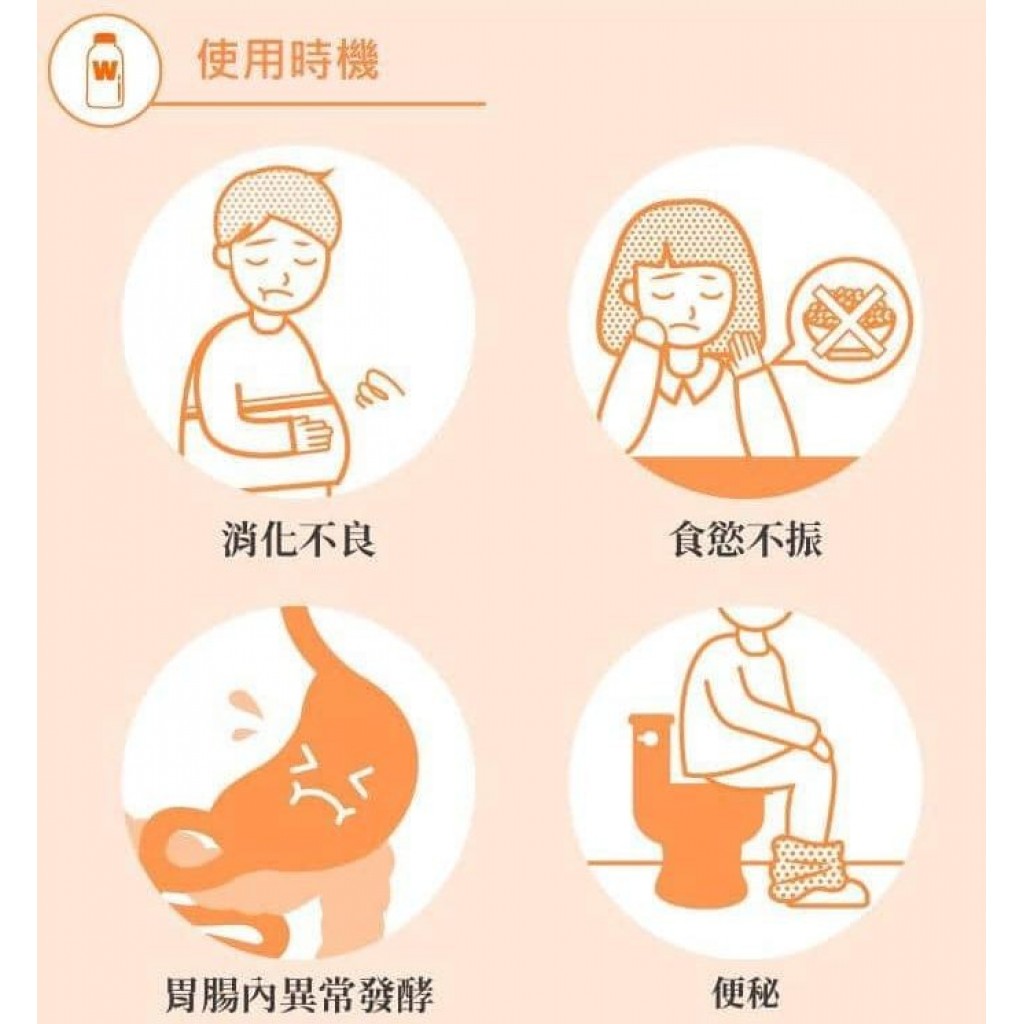 W

使用時機

消化不良

食慾不振

胃腸內異常發酵

便秘